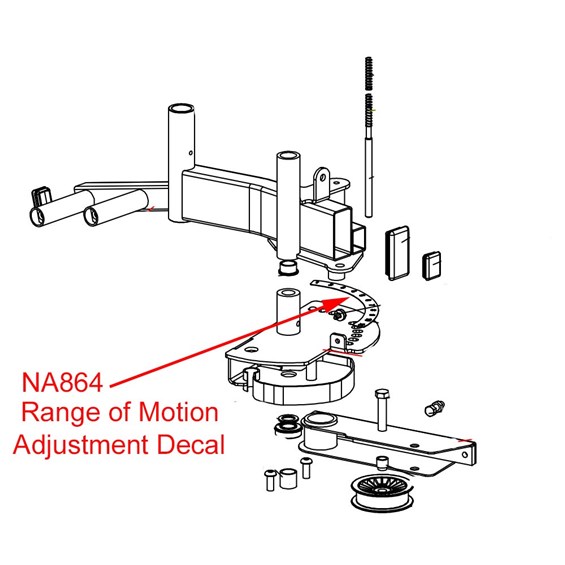 NA864
Range of Motion
Adjustment Decal