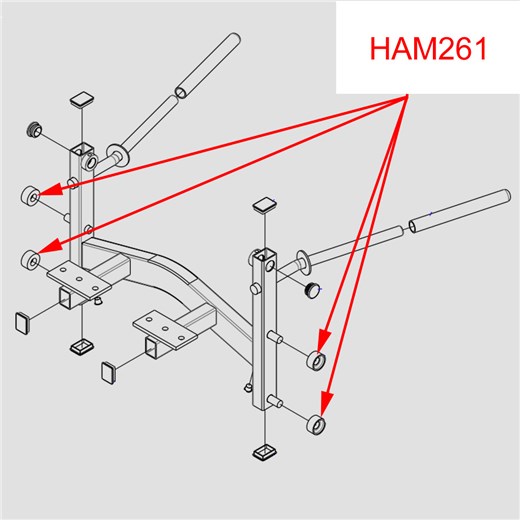 HAM261