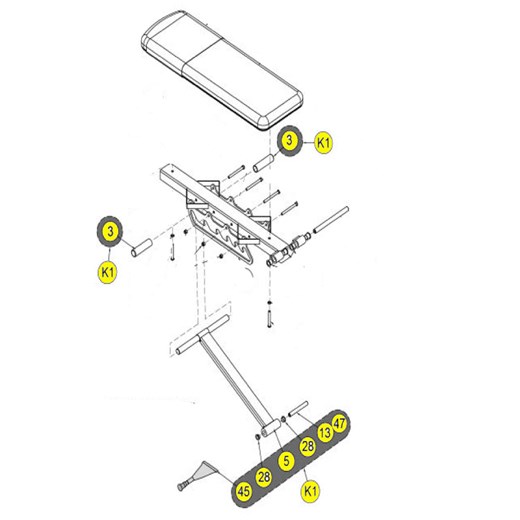 3
K1
3
K1
47
13
28
5
28
45
K1