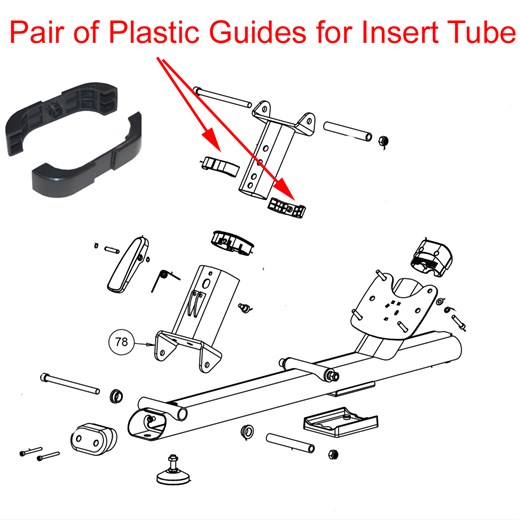 Pair of Plastic Guides for Insert Tube

78